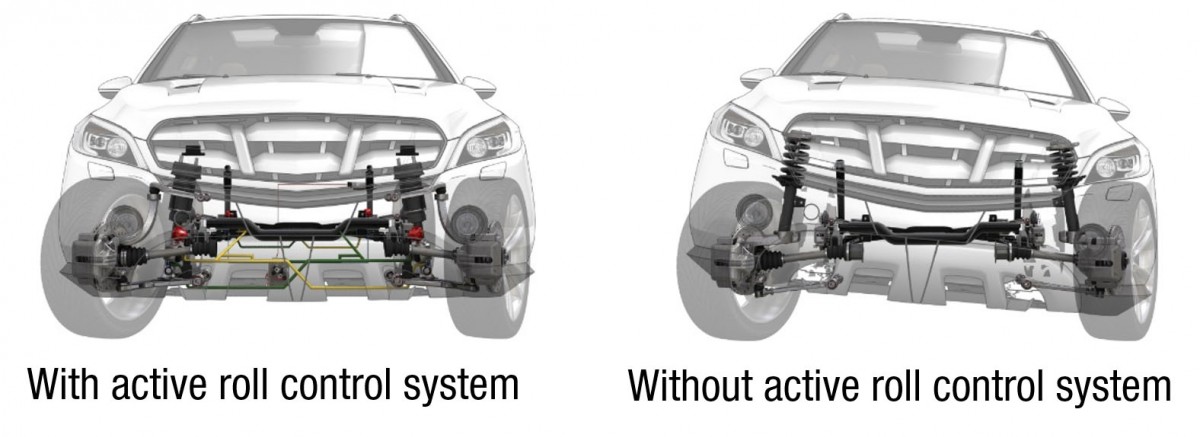 With active roll control system

Without active roll control system